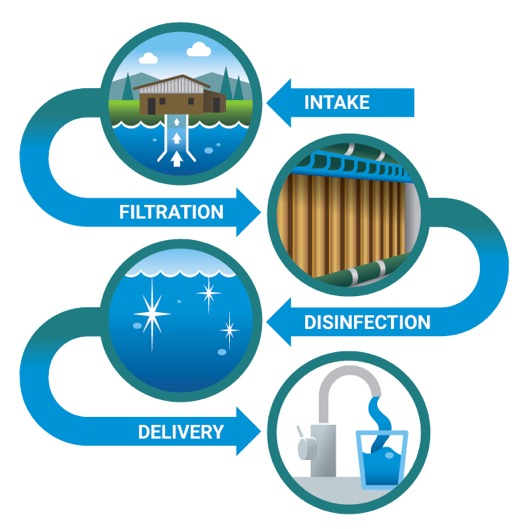 INTAKE

FILTRATION

DISINFECTION

DELIVERY